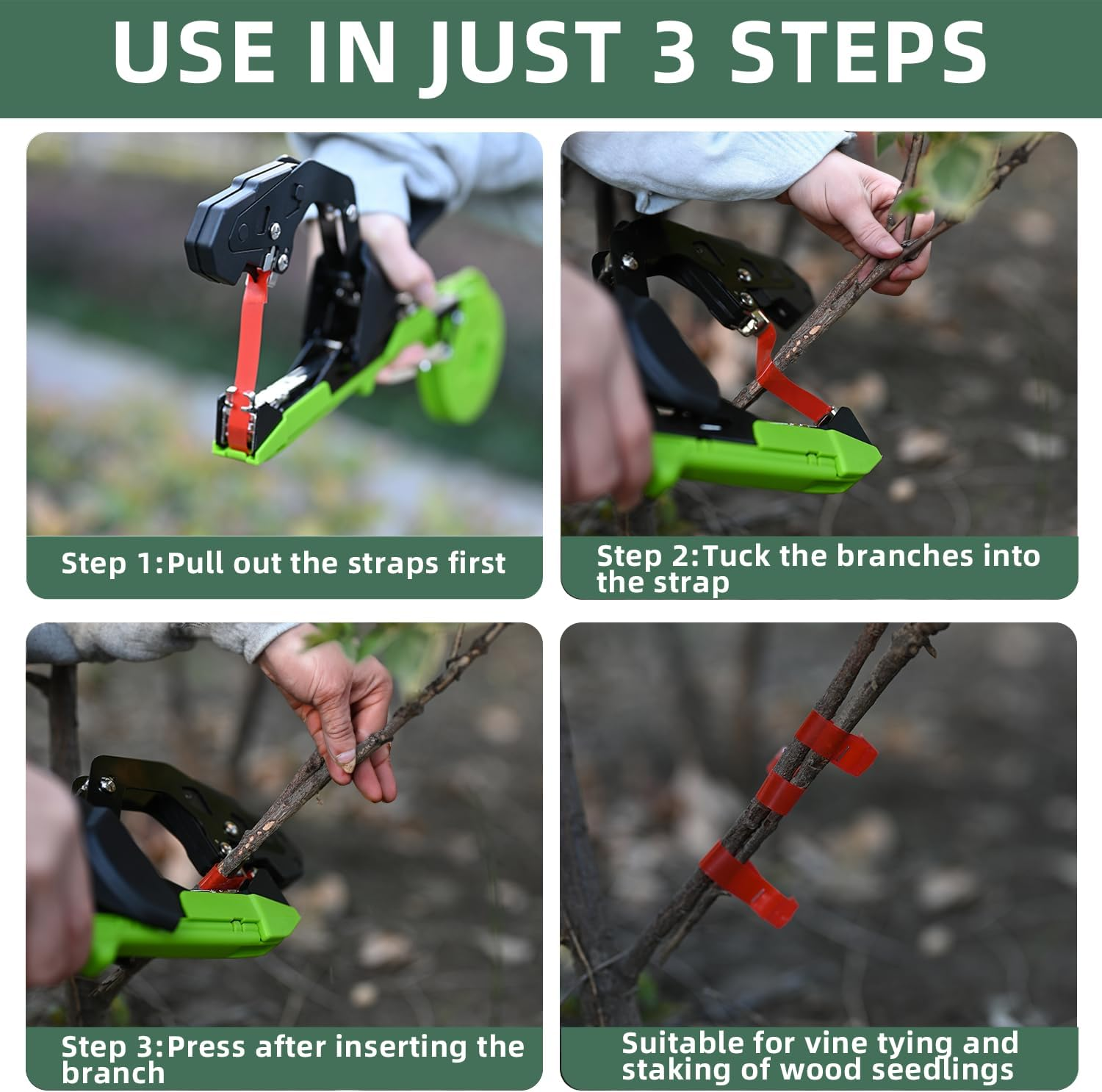 USE IN JUST 3 STEPS

Step 1:Pull out the straps first

Step 2:Tuck the branches into the strap

Step 3:Press after inserting the branch

Suitable for vine tying and staking of wood seedlings