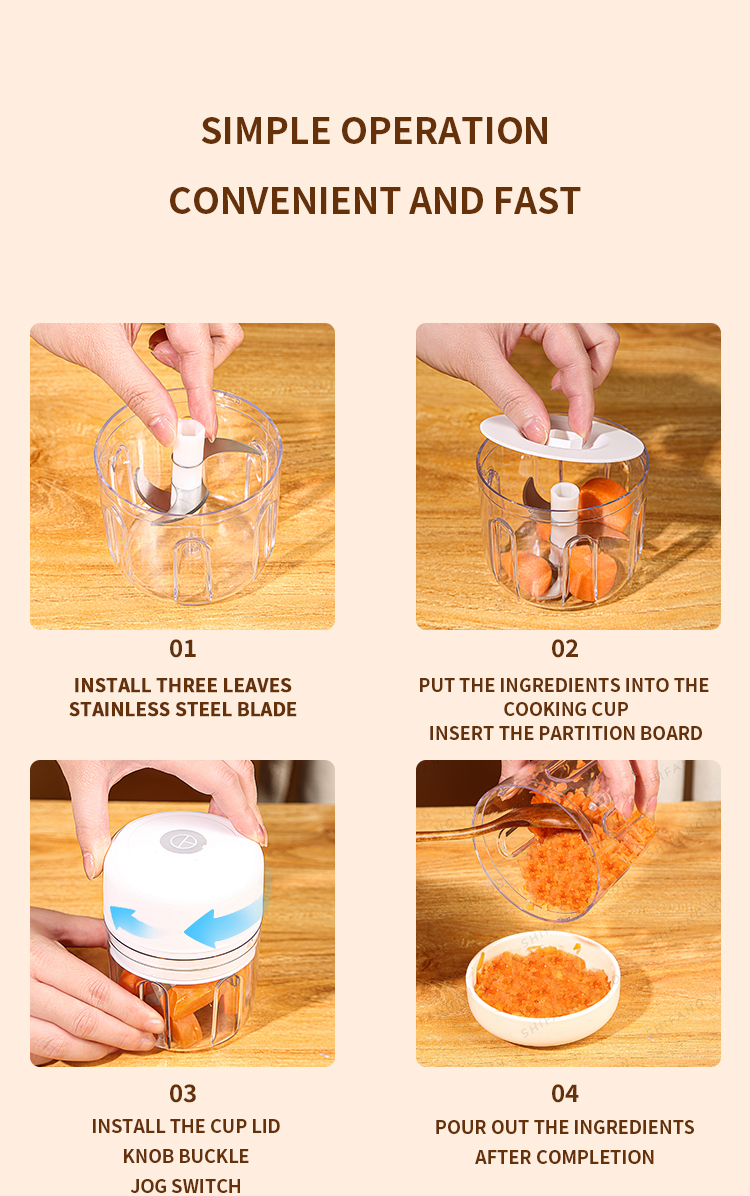 SIMPLE OPERATION
CONVENIENT AND FAST

01
INSTALL THREE LEAVES STAINLESS STEEL BLADE

02
PUT THE INGREDIENTS INTO THE COOKING CUP
INSERT THE PARTITION BOARD

03
INSTALL THE CUP LID
KNOB BUCKLE
JOG SWITCH

04
POUR OUT THE INGREDIENTS AFTER COMPLETION