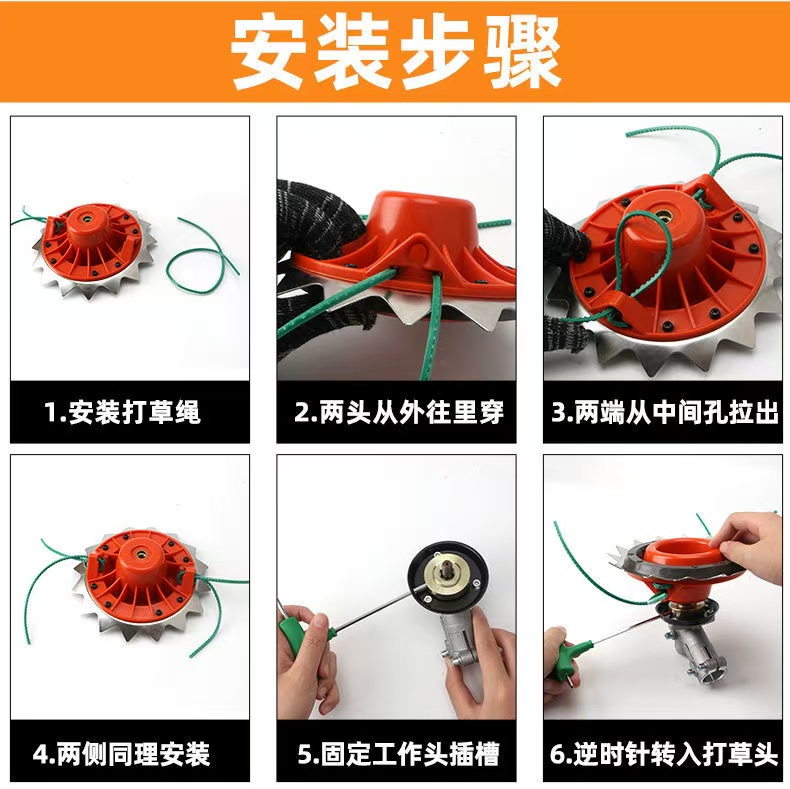 安装步骤

1.安装打草绳

2.两头从外往里穿

3.两端从中间孔拉出

4.两侧同理安装

5.固定工作头插槽

6.逆时针转入打草头