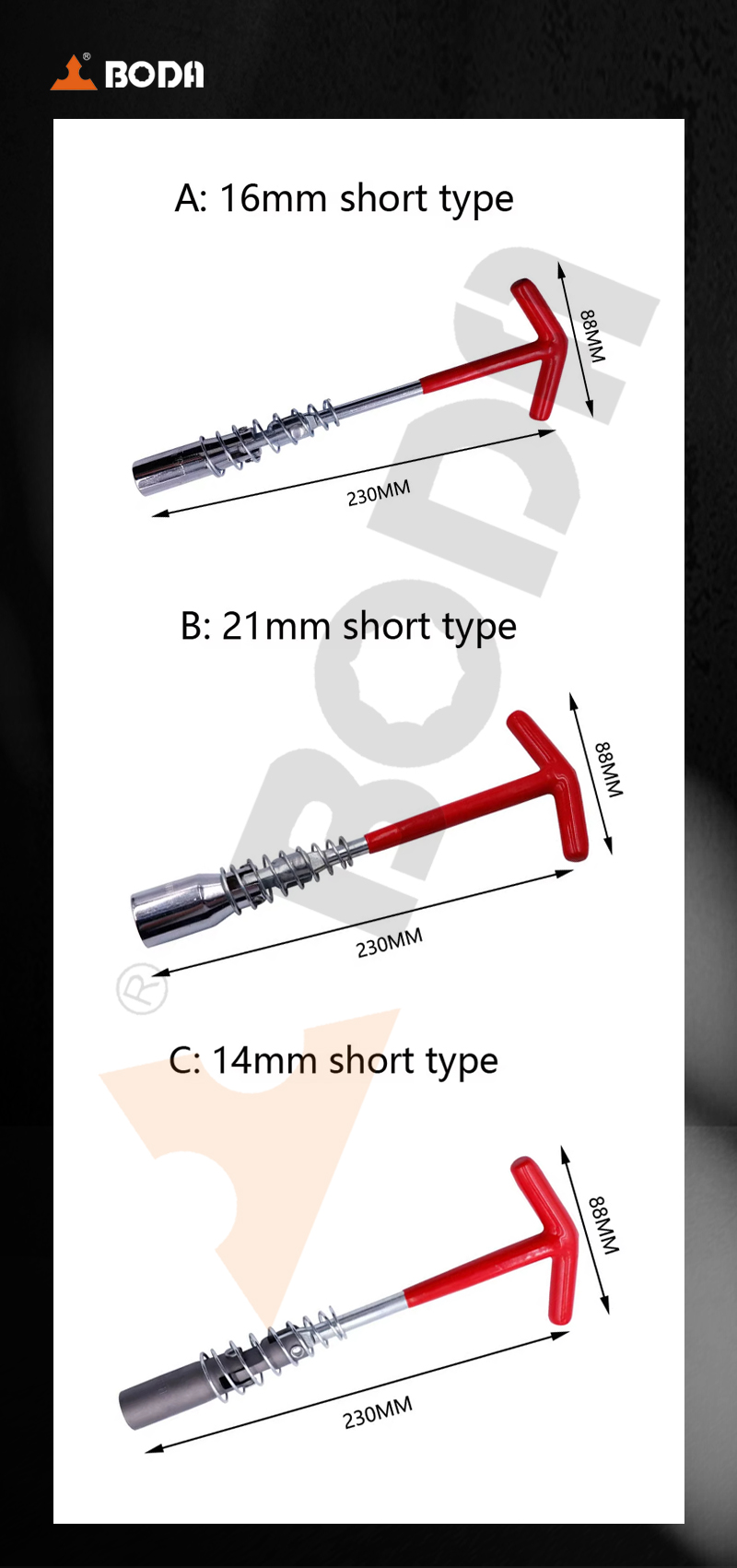 BODA

A: 16mm short type

88MM

230MM

B: 21mm short type

88MM

230MM

C: 14mm short type

88MM

230MM