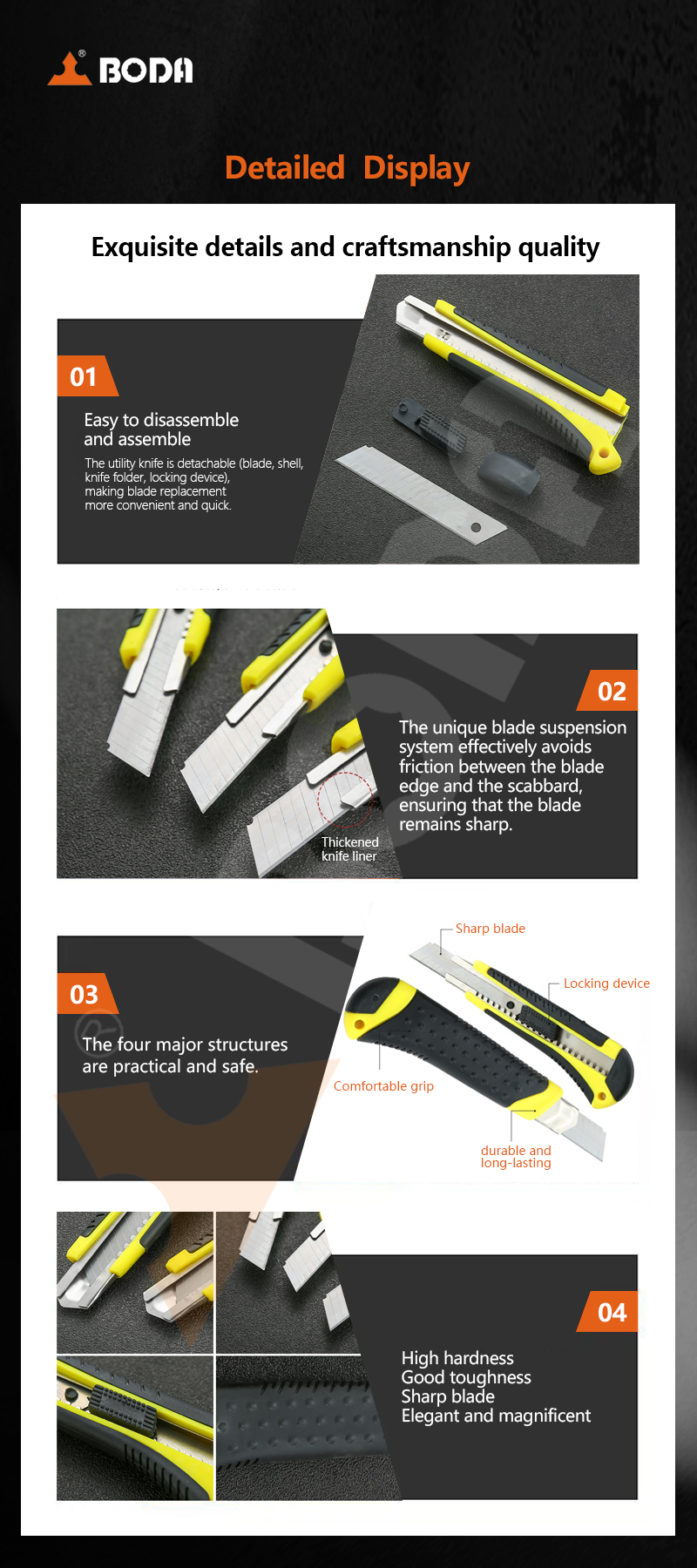 ® BODA

Detailed Display

Exquisite details and craftsmanship quality

01

Easy to disassemble and assemble

The utility knife is detachable (blade, shell, knife folder, locking device), making blade replacement more convenient and quick.

02

The unique blade suspension system effectively avoids friction between the blade edge and the scabbard, ensuring that the blade remains sharp.

Thickened knife liner

03

The four major structures are practical and safe.

Sharp blade

Locking device

Comfortable grip

durable and long-lasting

04

High hardness
Good toughness
Sharp blade
Elegant and magnificent